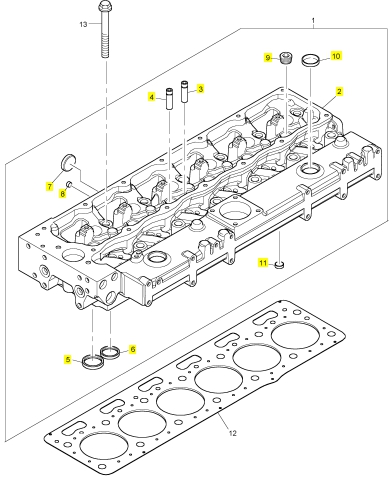 13

1

9

10

4

3

2

7

8

11

5

6

12