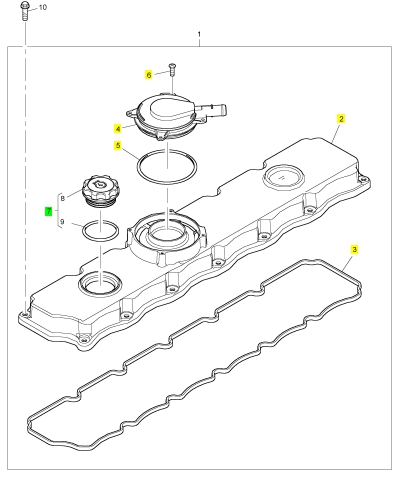 10
1
6
4
2
5
8
7
9
3