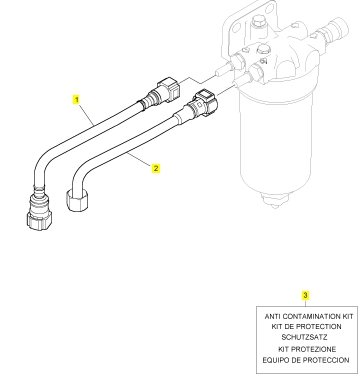 1

2

3

ANTI CONTAMINATION KIT
KIT DE PROTECTION
SCHUTZSATZ
KIT PROTEZIONE
EQUIPO DE PROTECCION